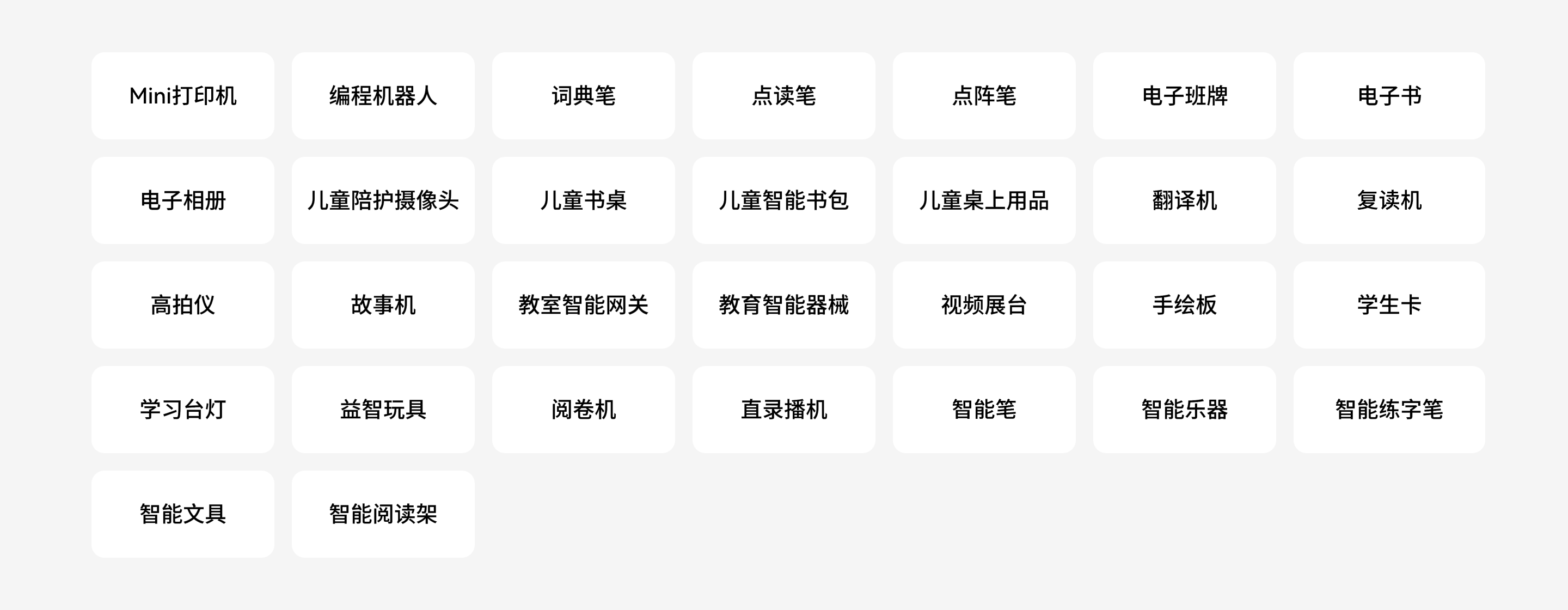 Mini打印机

编程机器人

词典笔

点读笔

点阵笔

电子班牌

电子书

电子相册

儿童陪护摄像头

儿童书桌

儿童智能书包

儿童桌上用品

翻译机

复读机

高拍仪

故事机

教室智能网关

教育智能器械

视频展台

手绘板

学生卡

学习台灯

益智玩具

阅卷机

直录播机

智能笔

智能乐器

智能练字笔

智能文具

智能阅读架